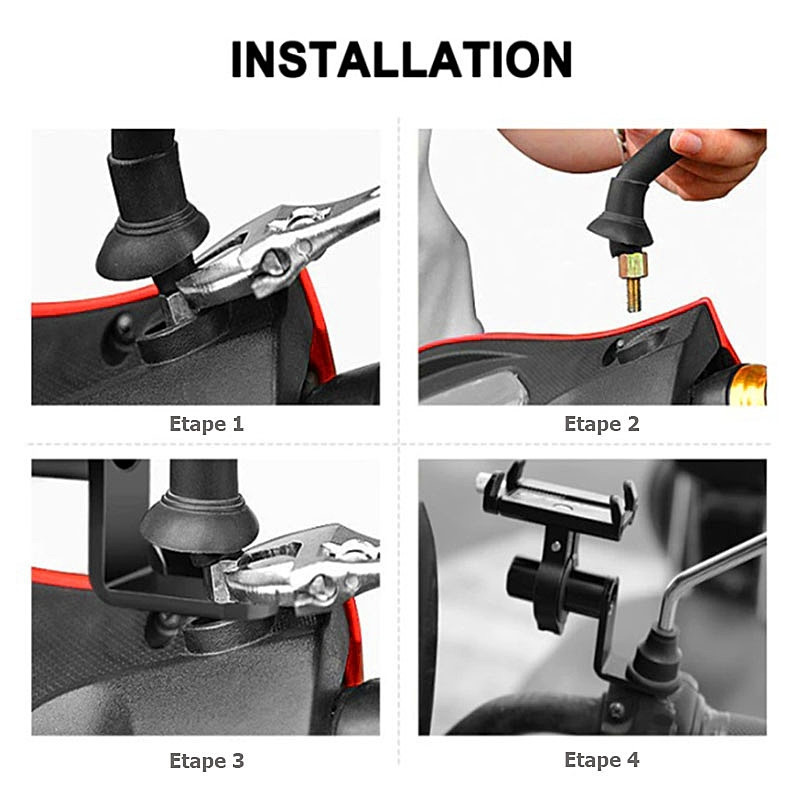 INSTALLATION

Etape 1

Etape 2

Etape 3

Etape 4